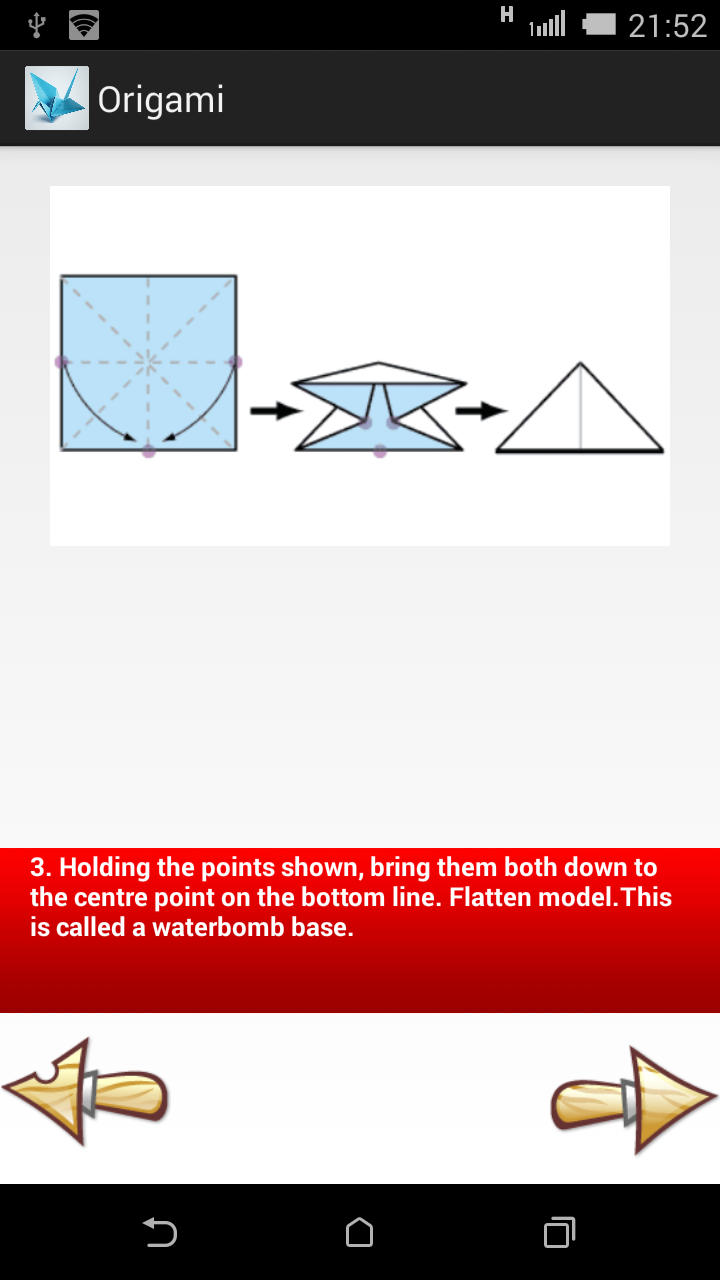 H 21:52

Origami

3. Holding the points shown, bring them both down to the centre point on the bottom line. Flatten model.This is called a waterbomb base.