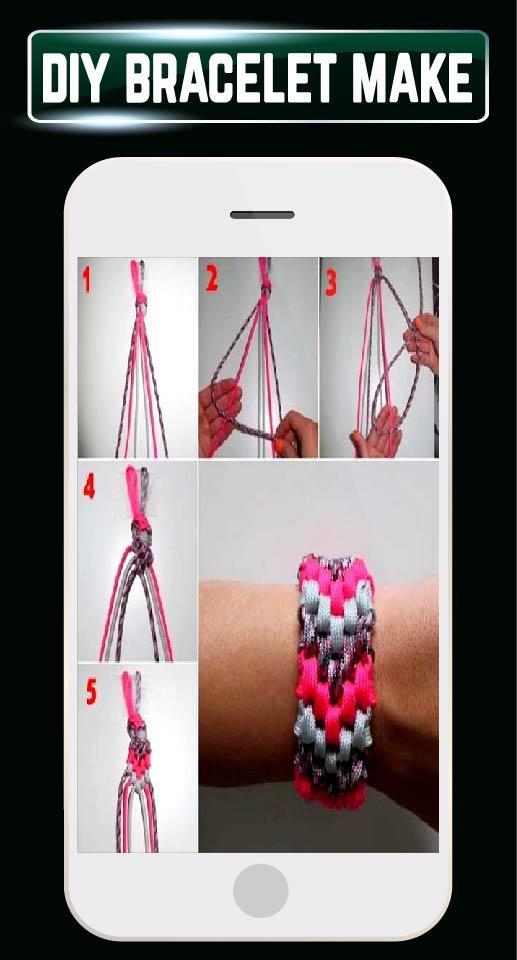 DIY BRACELET MAKE

1

2

3

4

5