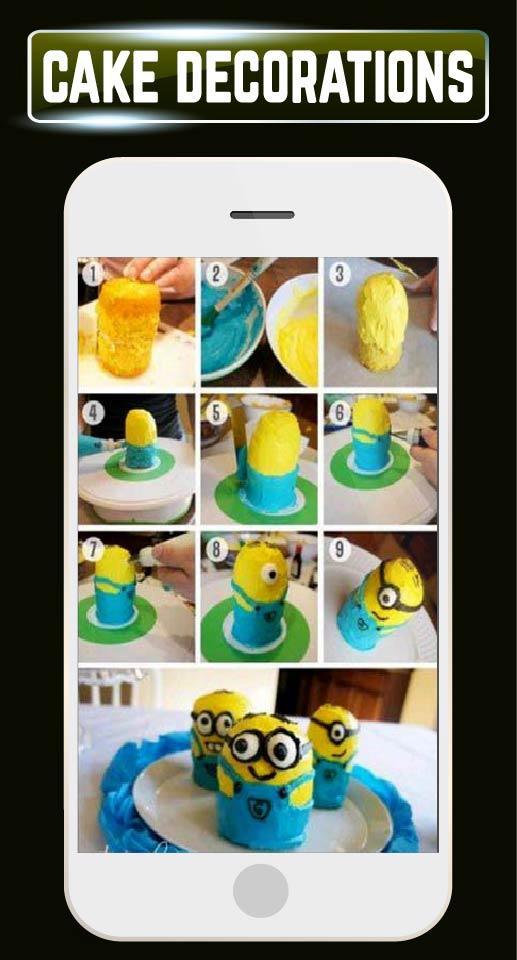 CAKE DECORATIONS

1
2
3
4
5
6
7
8
9