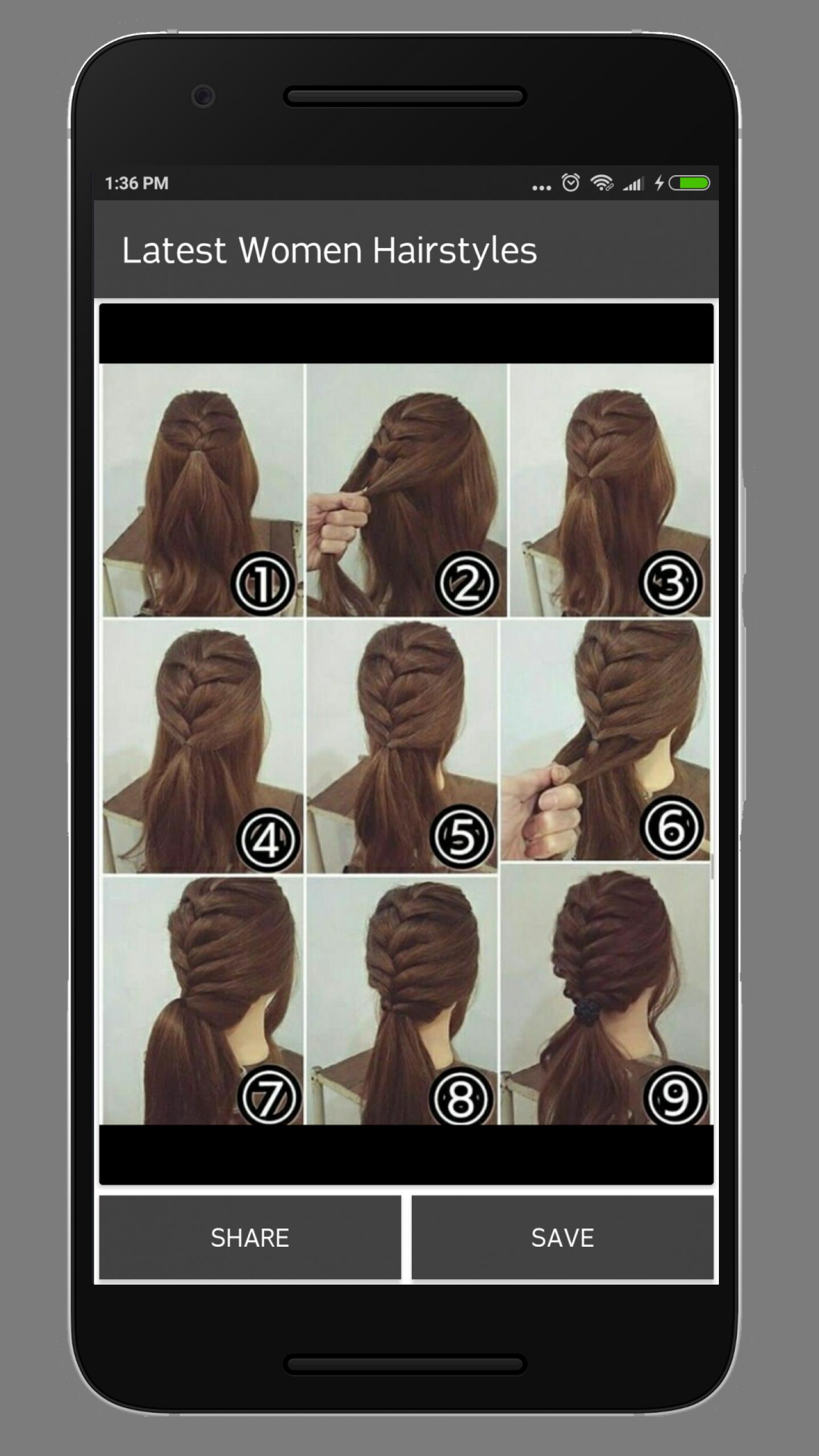 1:36 PM

Latest Women Hairstyles

①

②

③

④

⑤

⑥

⑦

⑧

⑨

SHARE

SAVE