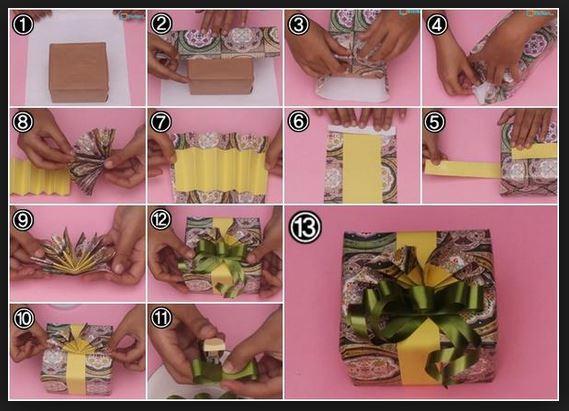 1
2
3
4
8
7
6
5
9
12
13
10
11