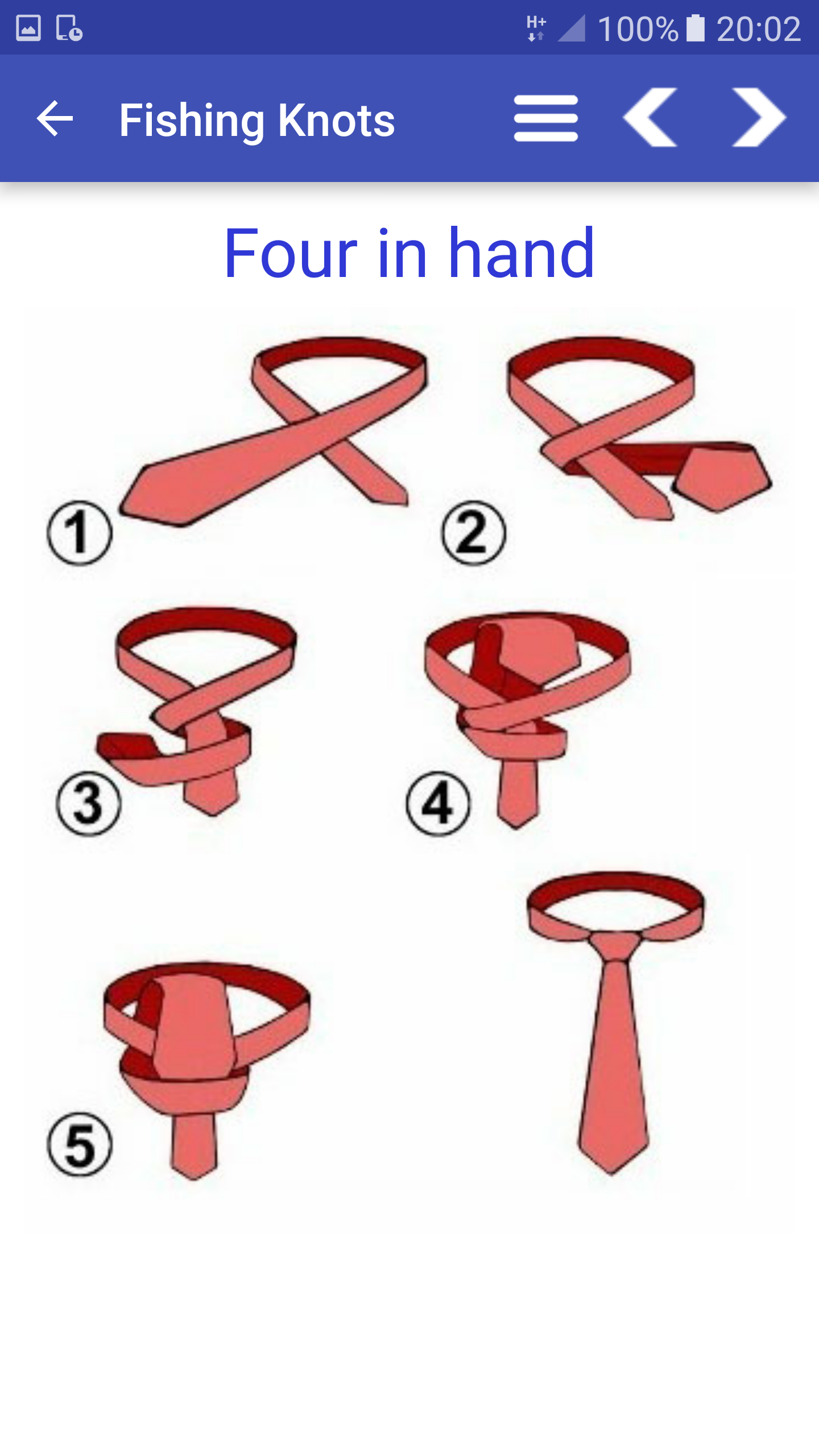 H+ 100% 20:02

Fishing Knots

Four in hand

1

2

3

4

5