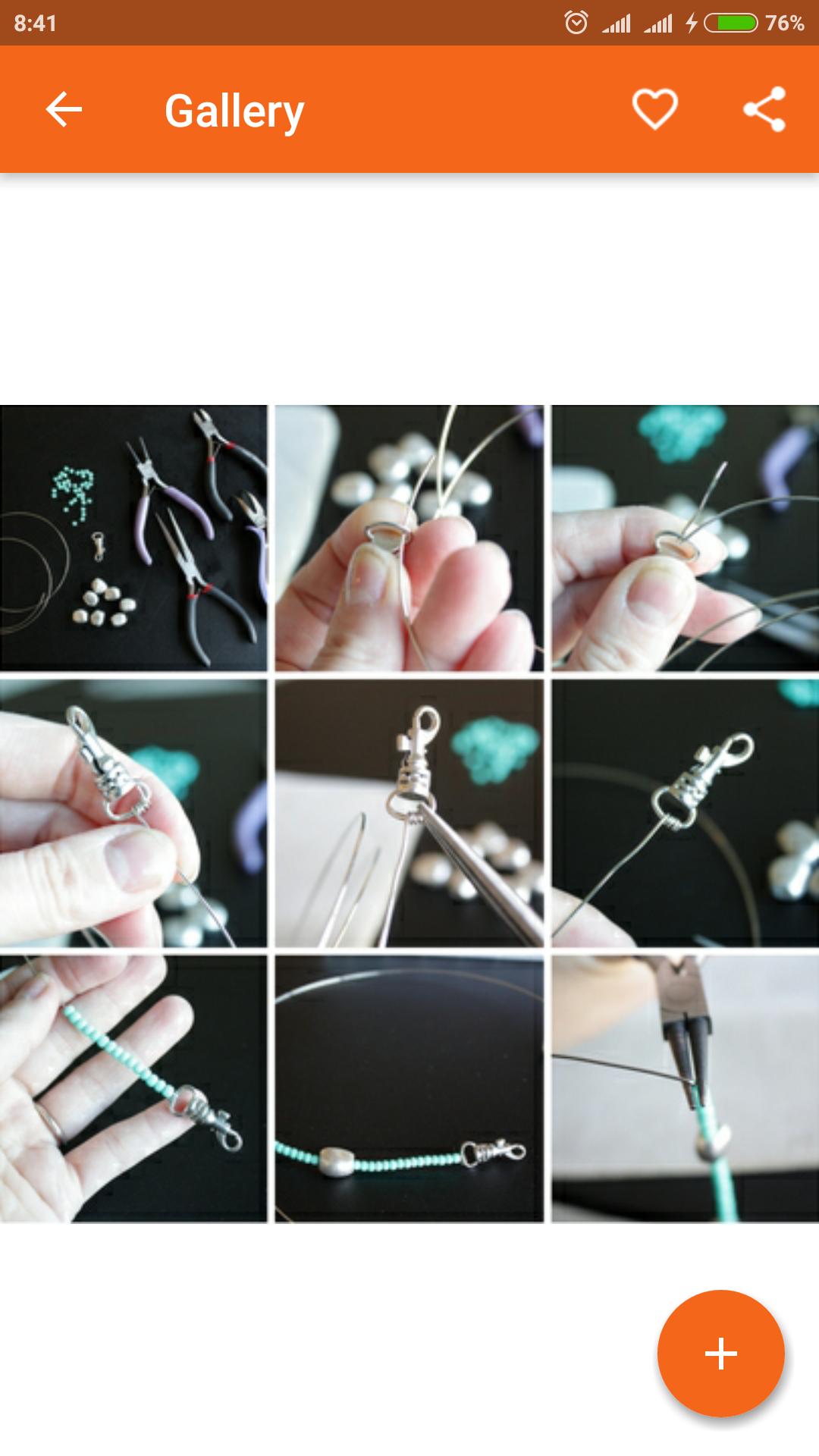 8:41

76%

Gallery

+