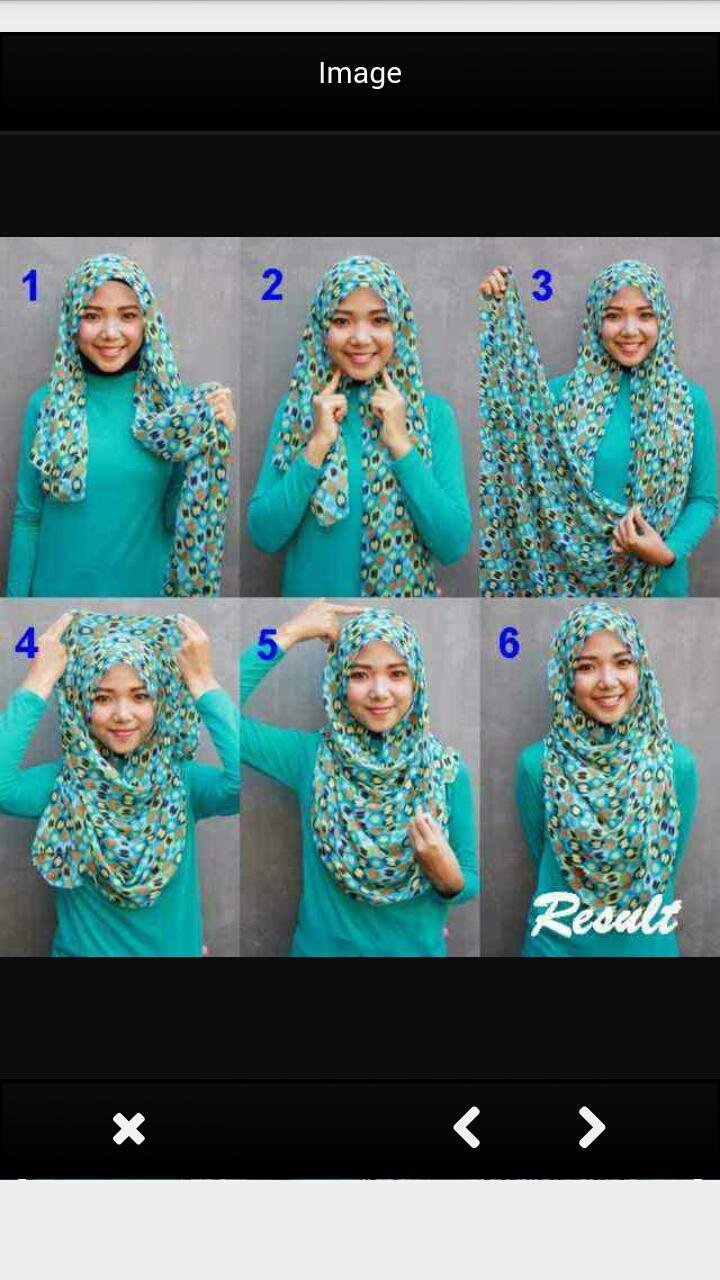 Image

1
2
3
4
5
6
Result