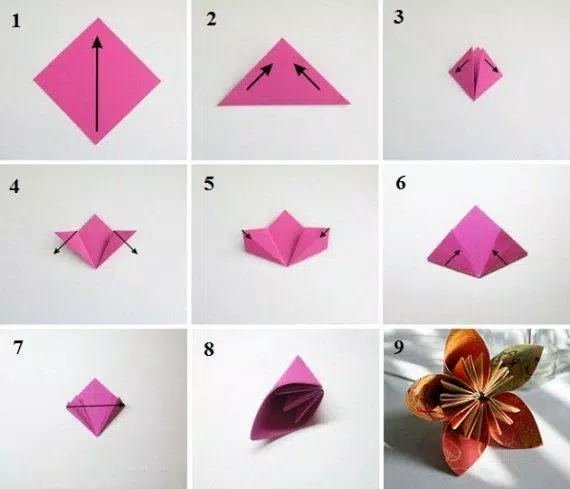 1

2

3

4

5

6

7

8

9