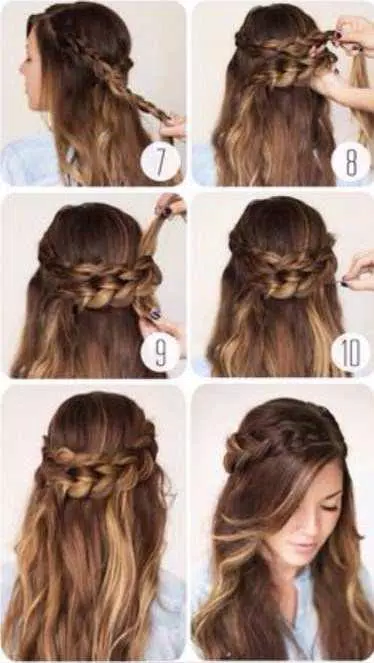 7

8

9

10