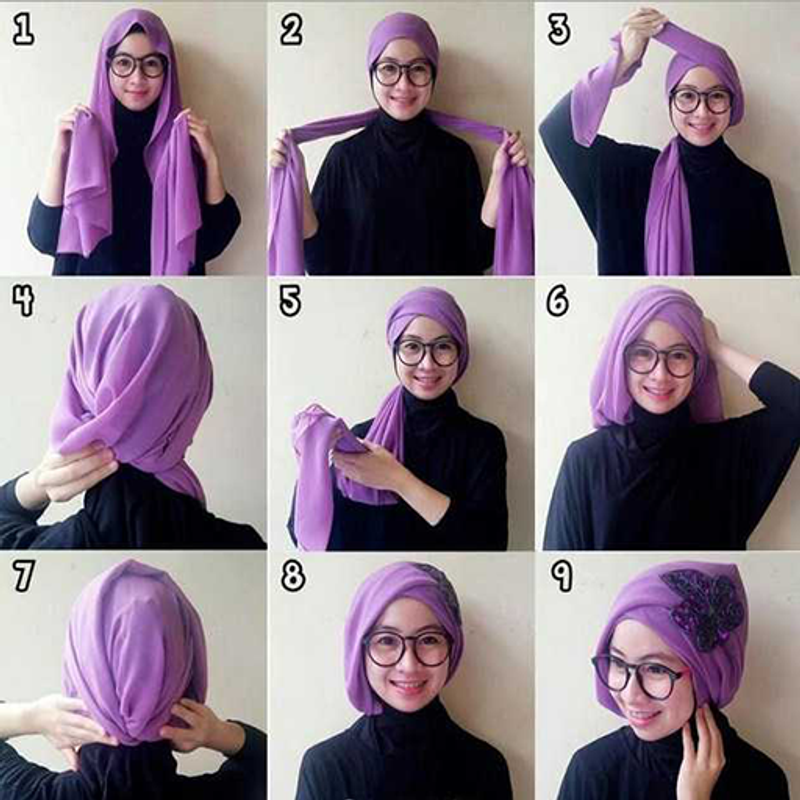 1

2

3

4

5

6

7

8

9