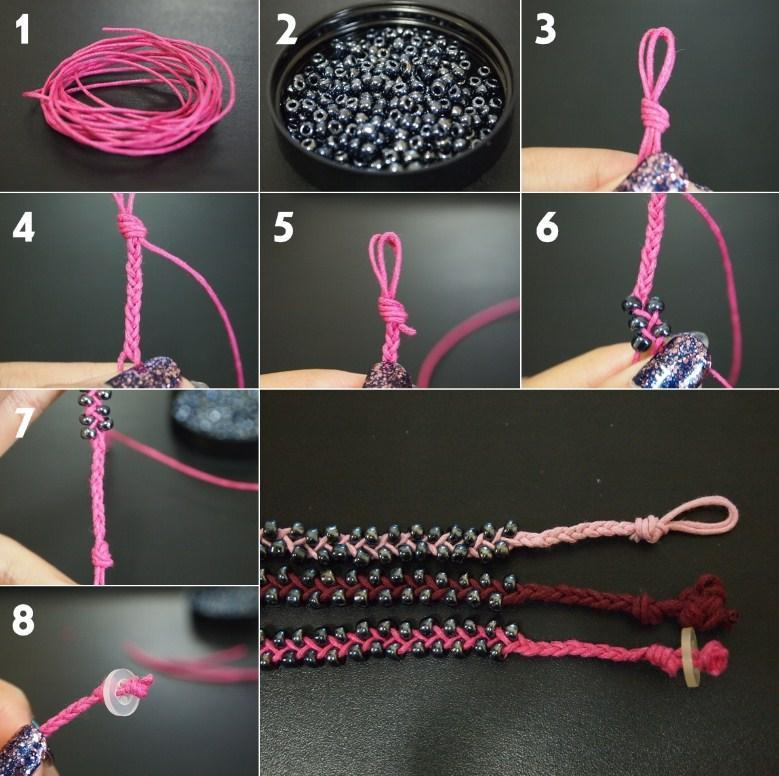 1
2
3
4
5
6
7
8