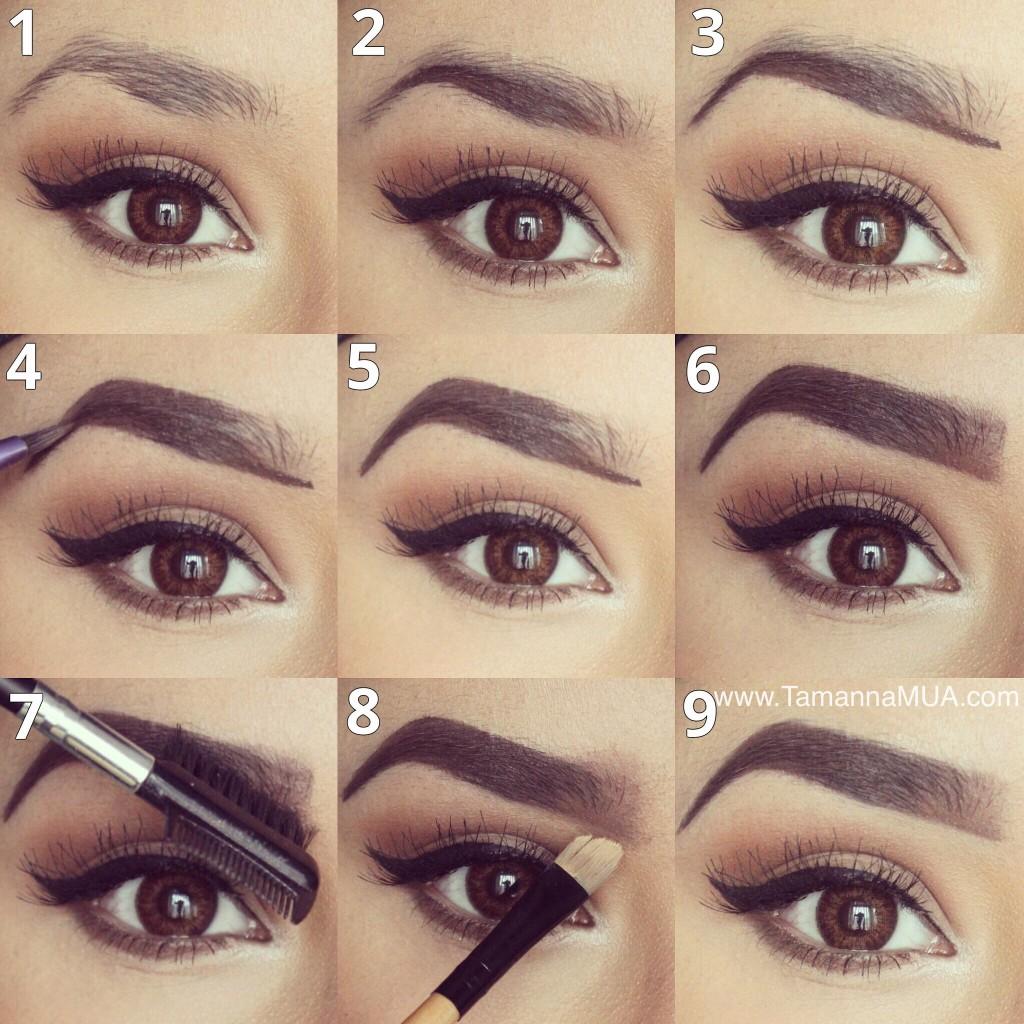 1

2

3

4

5

6

7

8

9

www.TamannaMUA.com