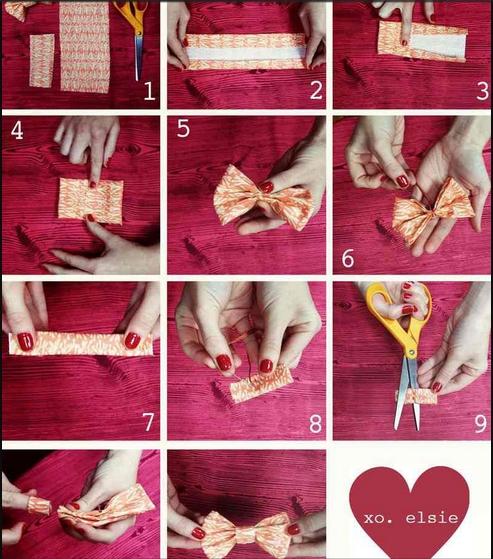 1
2
3
4
5
6
7
8
9
xo. elsie