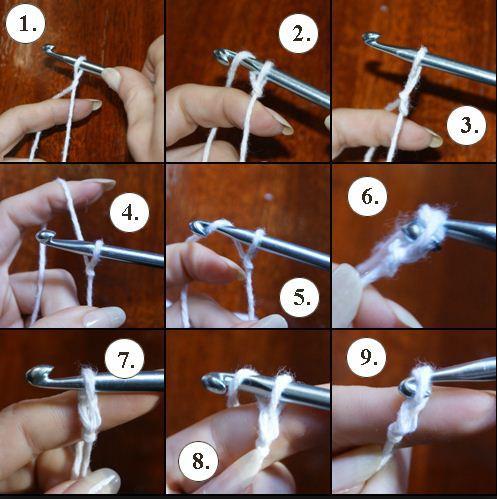 1.

2.

3.

4.

5.

6.

7.

8.

9.