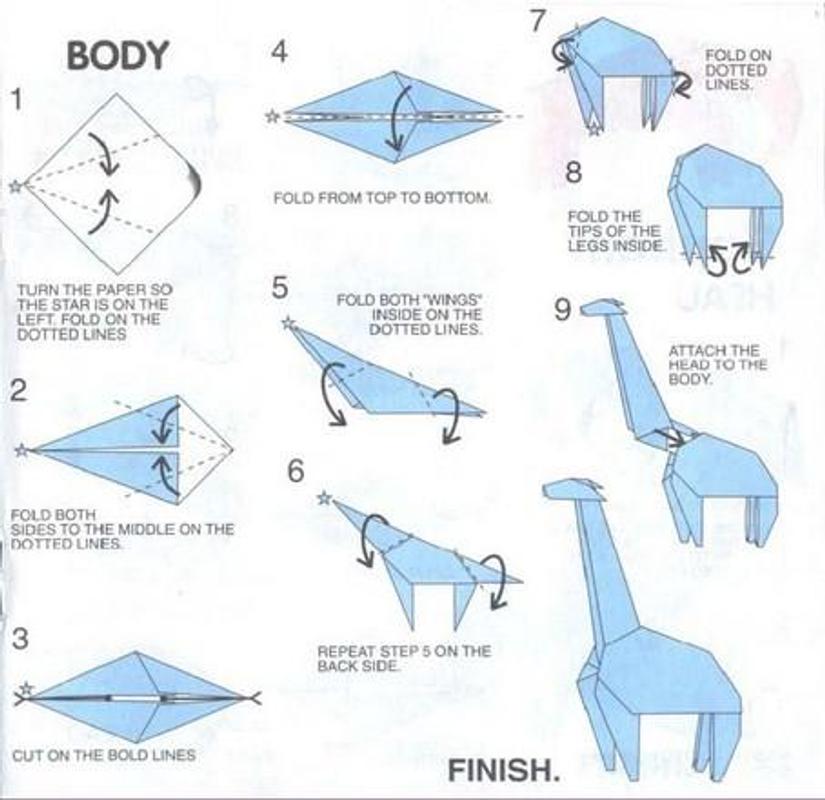 BODY

1

TURN THE PAPER SO THE STAR IS ON THE LEFT. FOLD ON THE DOTTED LINES

2

FOLD BOTH SIDES TO THE MIDDLE ON THE DOTTED LINES.

3

CUT ON THE BOLD LINES

4

FOLD FROM TOP TO BOTTOM.

5

FOLD BOTH "WINGS" INSIDE ON THE DOTTED LINES.

6

REPEAT STEP 5 ON THE BACK SIDE.

7

FOLD ON DOTTED LINES.

8

FOLD THE TIPS OF THE LEGS INSIDE.

9

ATTACH THE HEAD TO THE BODY.

FINISH.