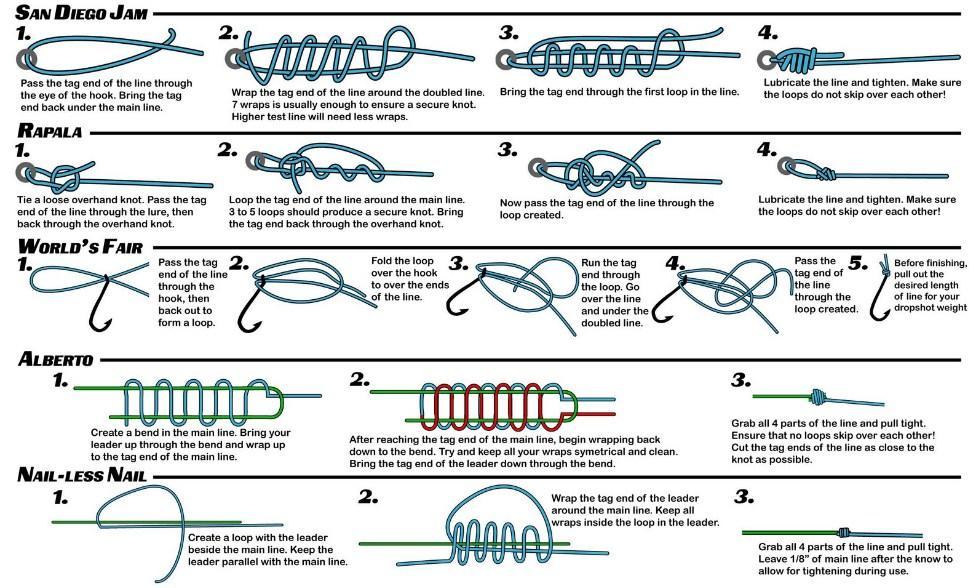 SAN DIEGO JAM

1.
Pass the tag end of the line through the eye of the hook. Bring the tag end back under the main line.

2.
Wrap the tag end of the line around the doubled line. 7 wraps is usually enough to ensure a secure knot. Higher test line will need less wraps.

3.
Bring the tag end through the first loop in the line.

4.
Lubricate the line and tighten. Make sure the loops do not skip over each other!

RAPALA

1.
Tie a loose overhand knot. Pass the tag end of the line through the lure, then back through the overhand knot.

2.
Loop the tag end of the line around the main line. 3 to 5 loops should produce a secure knot. Bring the tag end back through the overhand knot.

3.
Now pass the tag end of the line through the loop created.

4.
Lubricate the line and tighten. Make sure the loops do not skip over each other!

WORLD'S FAIR

1.
Pass the tag end of the line through the hook, then back out to form a loop.

2.
Fold the loop over the hook to over the ends of the line.

3.
Run the tag end through the loop. Go over the line and under the doubled line.

4.
Pass the tag end of the line through the loop created.

5.
Before finishing, pull out the desired length of line for your dropshot weight

ALBERTO

1.
Create a bend in the main line. Bring your leader up through the bend and wrap up to the tag end of the main line.

2.
After reaching the tag end of the main line, begin wrapping back down to the bend. Try and keep all your wraps symetrical and clean. Bring the tag end of the leader down through the bend.

3.
Grab all 4 parts of the line and pull tight. Ensure that no loops skip over each other! Cut the tag ends of the line as close to the knot as possible.

NAIL-LESS NAIL

1.
Create a loop with the leader beside the main line. Keep the leader parallel with the main line.

2.
Wrap the tag end of the leader around the main line. Keep all wraps inside the loop in the leader.

3.
Grab all 4 parts of the line and pull tight. Leave 1/8" of main line after the know to allow for tightening during use.