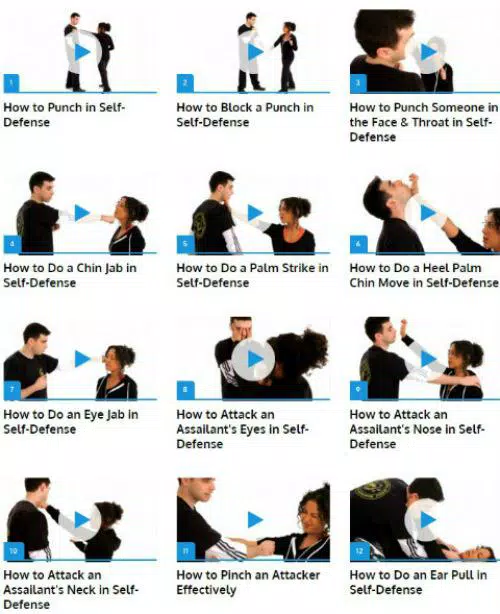 1
How to Punch in Self-Defense

2
How to Block a Punch in Self-Defense

3
How to Punch Someone in the Face & Throat in Self-Defense

4
How to Do a Chin Jab in Self-Defense

5
How to Do a Palm Strike in Self-Defense

6
How to Do a Heel Palm Chin Move in Self-Defense

7
How to Do an Eye Jab in Self-Defense

8
How to Attack an Assailant's Eyes in Self-Defense

9
How to Attack an Assailant's Nose in Self-Defense

10
How to Attack an Assailant's Neck in Self-Defense

11
How to Pinch an Attacker Effectively

12
How to Do an Ear Pull in Self-Defense