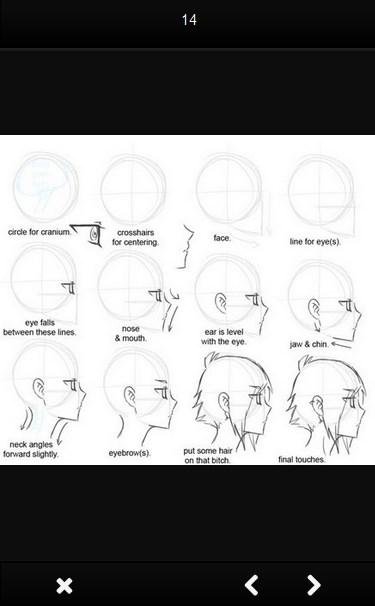 14

circle for cranium.

crosshairs for centering.

face.

line for eye(s).

eye falls between these lines.

nose & mouth.

ear is level with the eye.

jaw & chin.

neck angles forward slightly.

eyebrow(s).

put some hair on that bitch.

final touches.