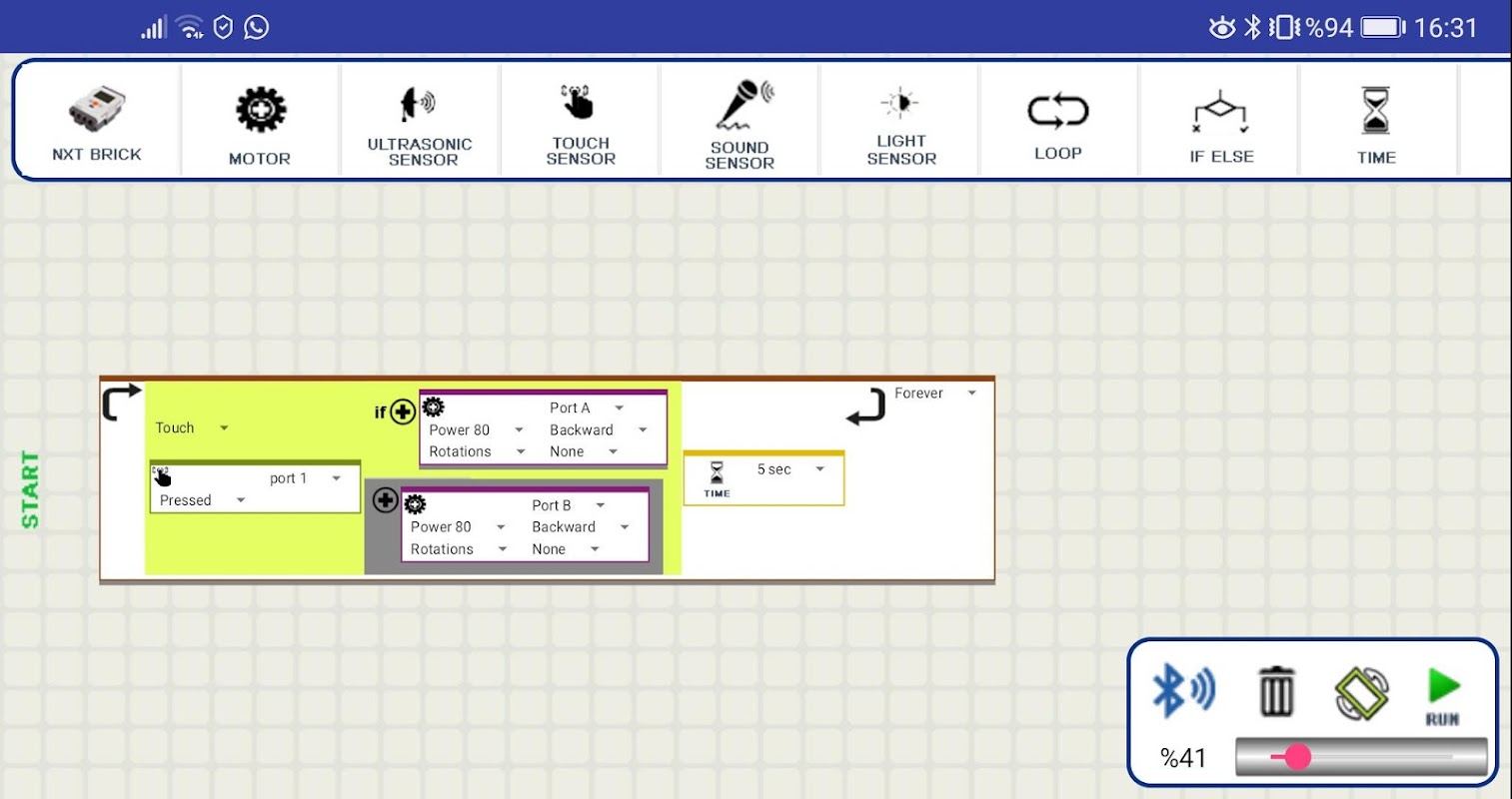 %94 16:31

NXT BRICK
MOTOR
ULTRASONIC SENSOR
TOUCH SENSOR
SOUND SENSOR
LIGHT SENSOR
LOOP
IF ELSE
TIME

START

Touch
port 1
Pressed
if
Port A
Power 80
Backward
Rotations
None
Port B
Power 80
Backward
Rotations
None
5 sec
TIME
Forever

RUN
%41