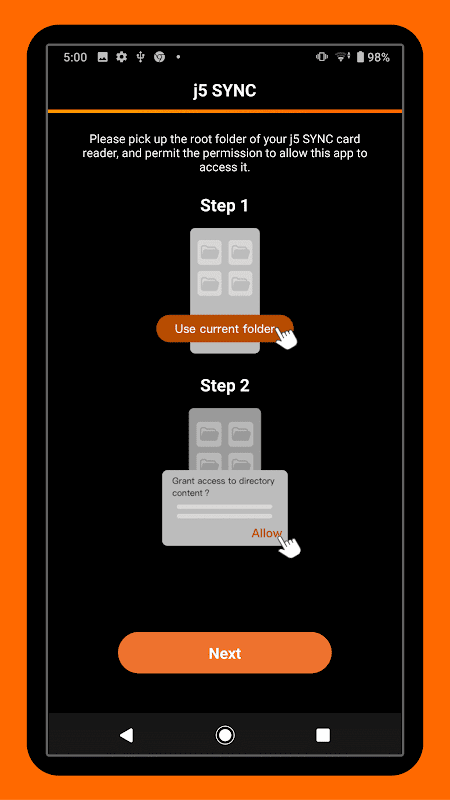 5:00 98%

j5 SYNC

Please pick up the root folder of your j5 SYNC card reader, and permit the permission to allow this app to access it.

Step 1

Use current folder

Step 2

Grant access to directory content ?

Allow

Next