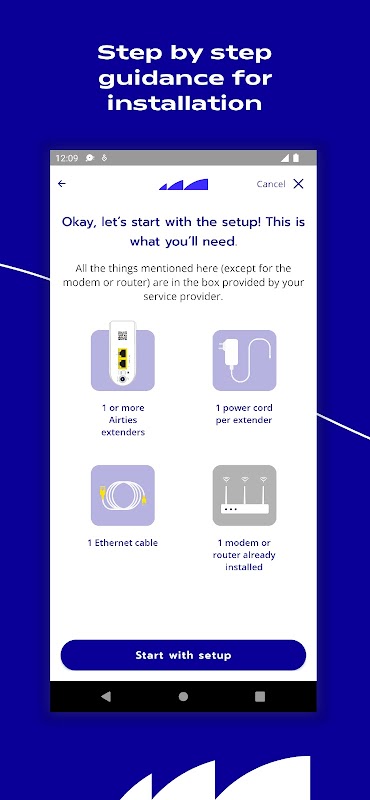 Step by step guidance for installation

12:09

Cancel

Okay, let's start with the setup! This is what you'll need.

All the things mentioned here (except for the modem or router) are in the box provided by your service provider.

1 or more Airties extenders

1 power cord per extender

1 Ethernet cable

1 modem or router already installed

Start with setup