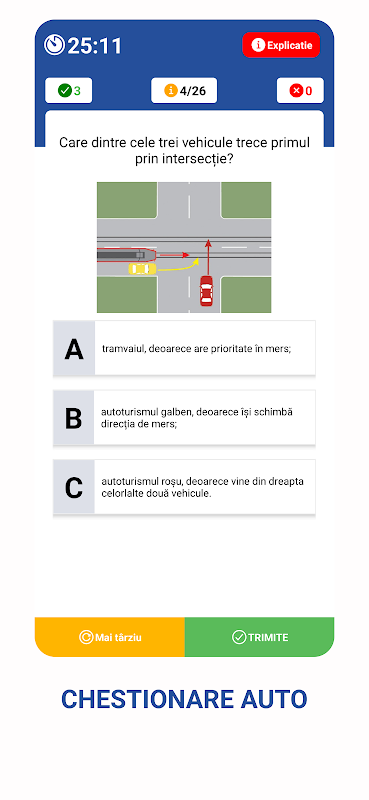 25:11

Explicatie

3

4/26

0

Care dintre cele trei vehicule trece primul prin intersecție?

A

tramvaiul, deoarece are prioritate în mers;

B

autoturismul galben, deoarece își schimbă direcția de mers;

C

autoturismul roșu, deoarece vine din dreapta celorlalte două vehicule.

Mai târziu

TRIMITE

CHESTIONARE AUTO