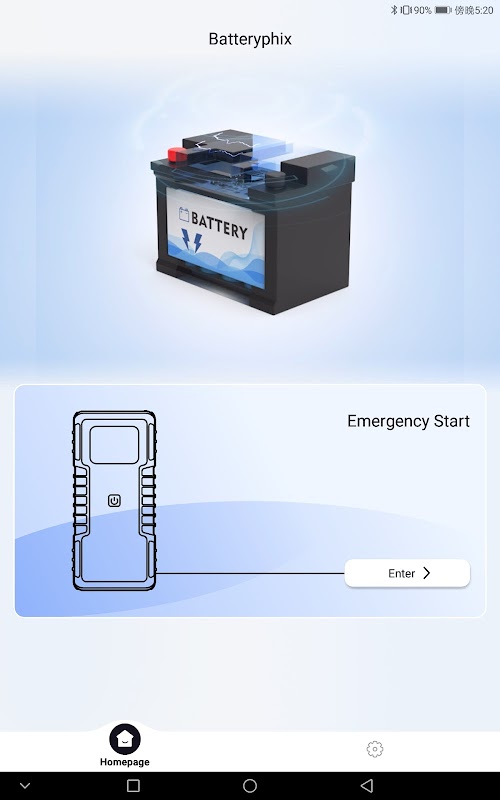 90% 傍晚5:20

Batteryphix

BATTERY

Emergency Start

Enter

Homepage