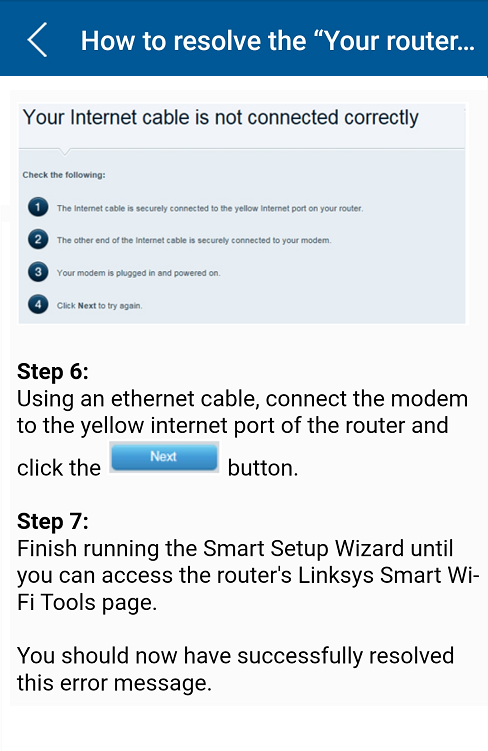 How to resolve the “Your router...

Your Internet cable is not connected correctly

Check the following:

1 The Internet cable is securely connected to the yellow Internet port on your router.

2 The other end of the Internet cable is securely connected to your modem.

3 Your modem is plugged in and powered on.

4 Click Next to try again.

Step 6:
Using an ethernet cable, connect the modem to the yellow internet port of the router and click the Next button.

Step 7:
Finish running the Smart Setup Wizard until you can access the router's Linksys Smart Wi-Fi Tools page.

You should now have successfully resolved this error message.