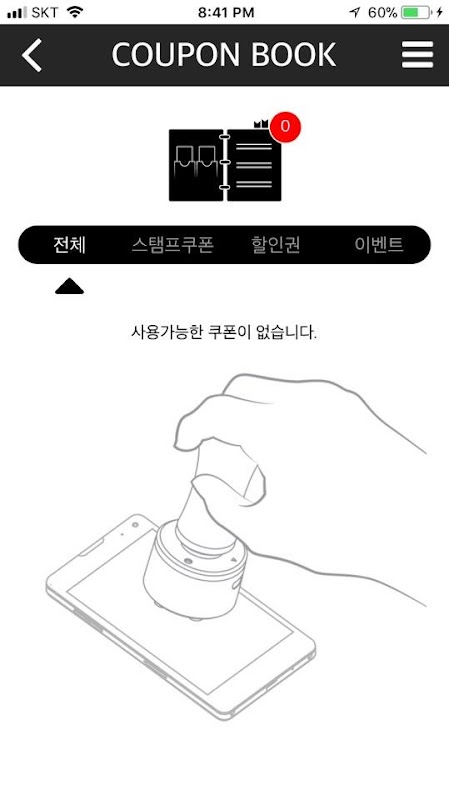 SKT 8:41 PM 60%

COUPON BOOK

0

전체 스탬프쿠폰 할인권 이벤트

사용가능한 쿠폰이 없습니다.