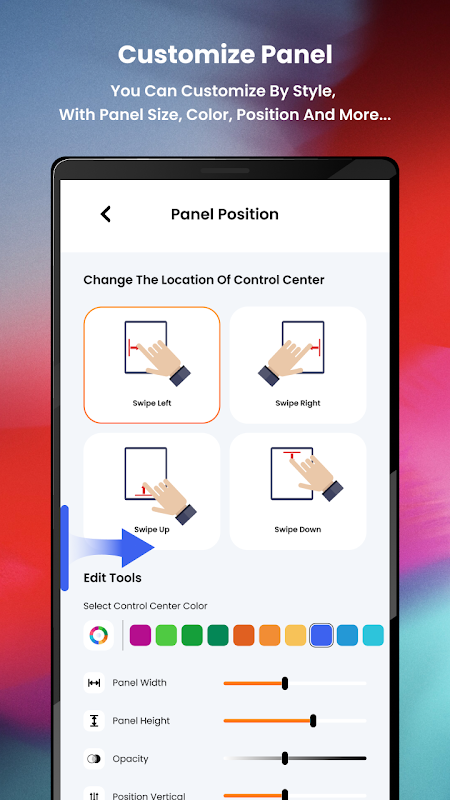 Customize Panel

You Can Customize By Style, With Panel Size, Color, Position And More...

Panel Position

Change The Location Of Control Center

Swipe Left

Swipe Right

Swipe Up

Swipe Down

Edit Tools

Select Control Center Color

Panel Width

Panel Height

Opacity

Position Vertical