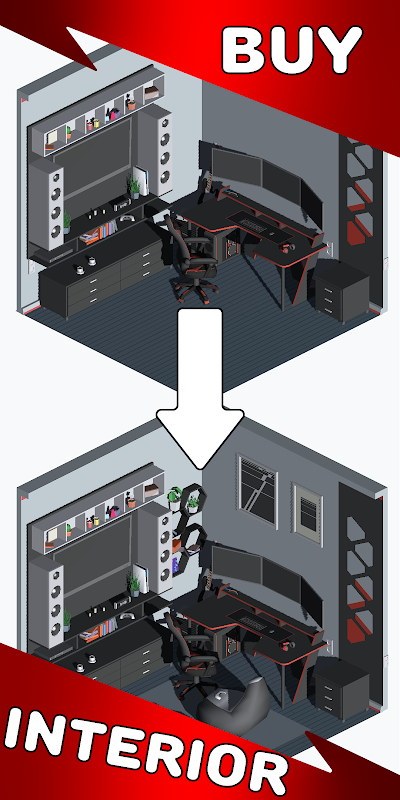 BUY

INTERIOR