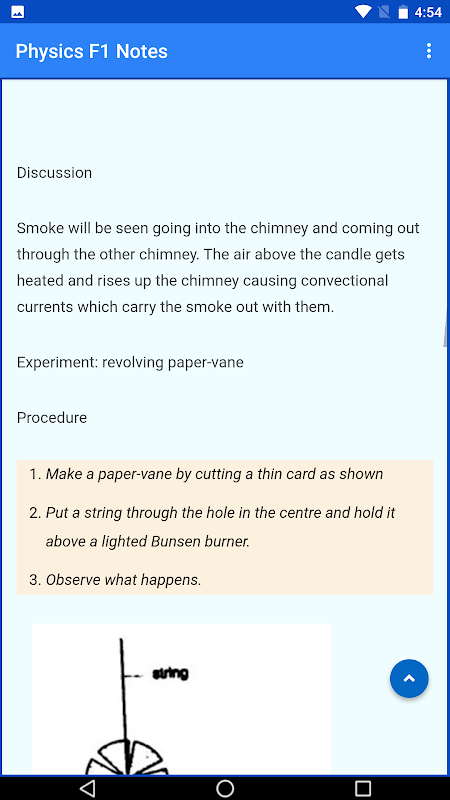 4:54

Physics F1 Notes

Discussion

Smoke will be seen going into the chimney and coming out through the other chimney. The air above the candle gets heated and rises up the chimney causing convectional currents which carry the smoke out with them.

Experiment: revolving paper-vane

Procedure

1. Make a paper-vane by cutting a thin card as shown
2. Put a string through the hole in the centre and hold it above a lighted Bunsen burner.
3. Observe what happens.

string