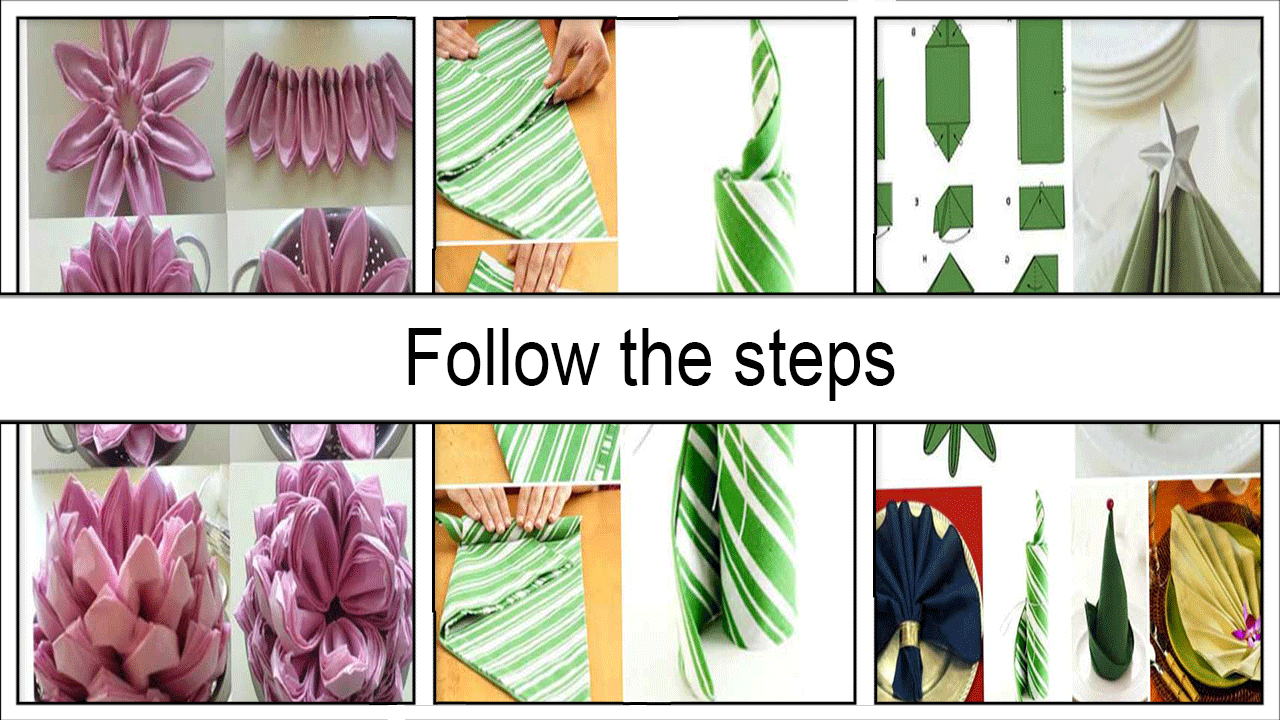 Follow the steps