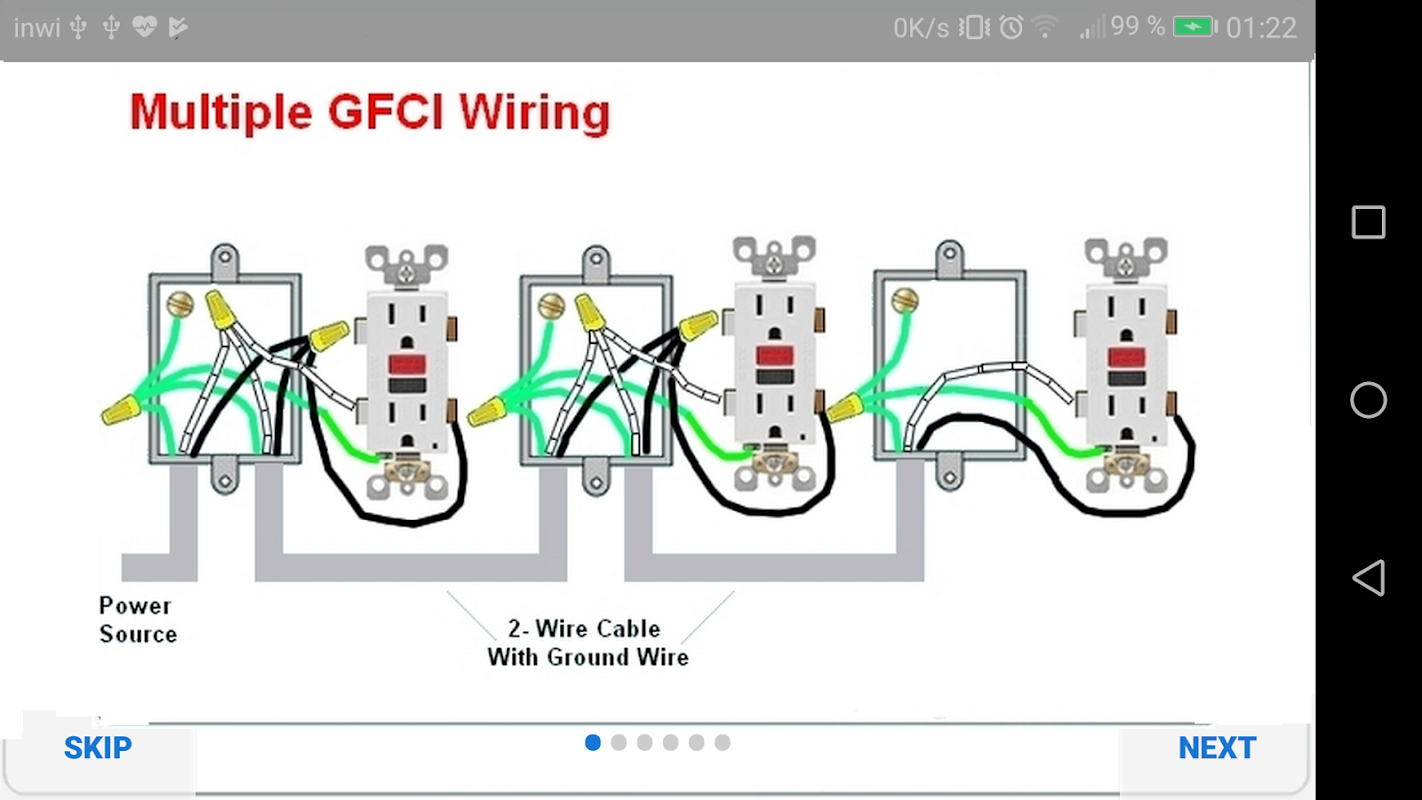 inwi

0K/s 99 % 01:22

Multiple GFCI Wiring

Power Source

2- Wire Cable With Ground Wire

SKIP

NEXT