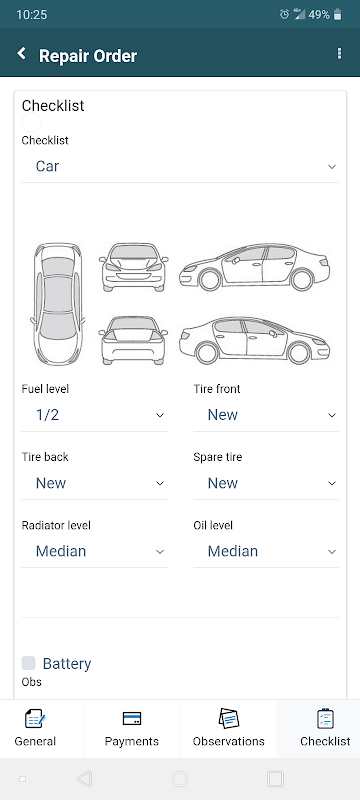 10:25
49%

Repair Order

Checklist

Checklist
Car

Fuel level
1/2

Tire front
New

Tire back
New

Spare tire
New

Radiator level
Median

Oil level
Median

Battery
Obs

General
Payments
Observations
Checklist