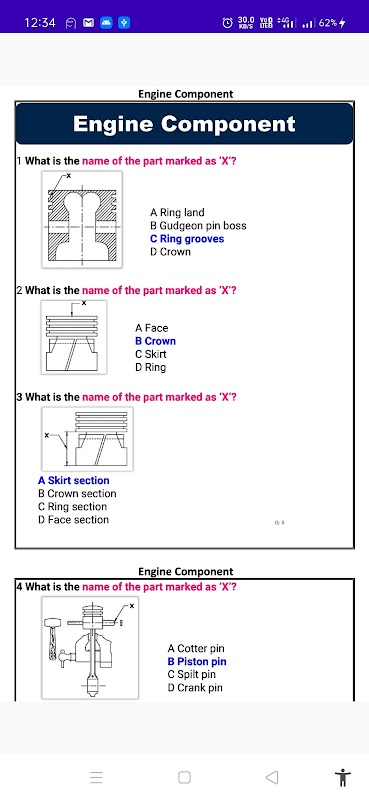 12:34 30.0 KB/S 62%

Engine Component

Engine Component

1 What is the name of the part marked as 'X'?

X

A Ring land
B Gudgeon pin boss
C Ring grooves
D Crown

2 What is the name of the part marked as 'X'?

X

A Face
B Crown
C Skirt
D Ring

3 What is the name of the part marked as 'X'?

X

A Skirt section
B Crown section
C Ring section
D Face section

Engine Component

4 What is the name of the part marked as 'X'?

X

A Cotter pin
B Piston pin
C Spilt pin
D Crank pin