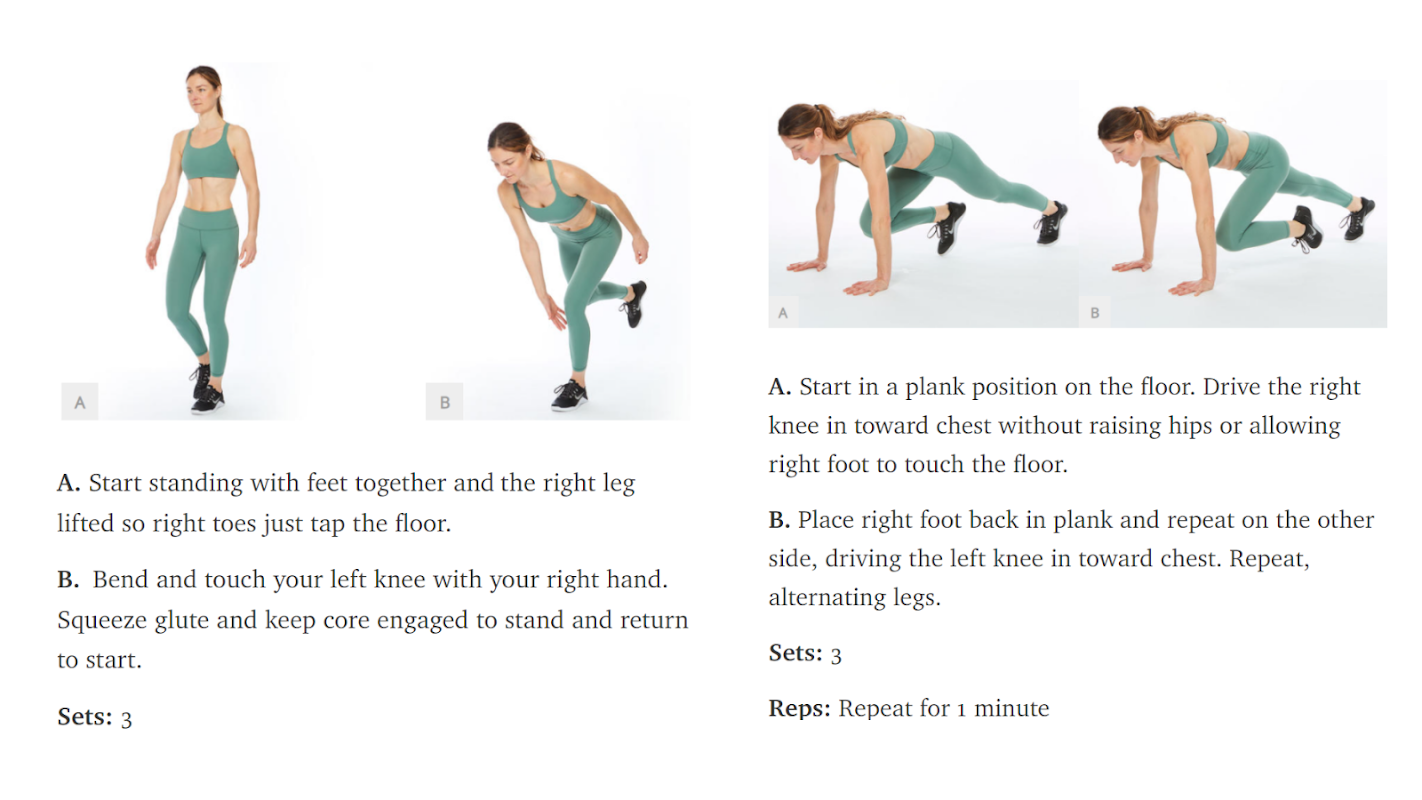 A

B

A. Start standing with feet together and the right leg lifted so right toes just tap the floor.

B. Bend and touch your left knee with your right hand. Squeeze glute and keep core engaged to stand and return to start.

Sets: 3

A

B

A. Start in a plank position on the floor. Drive the right knee in toward chest without raising hips or allowing right foot to touch the floor.

B. Place right foot back in plank and repeat on the other side, driving the left knee in toward chest. Repeat, alternating legs.

Sets: 3

Reps: Repeat for 1 minute