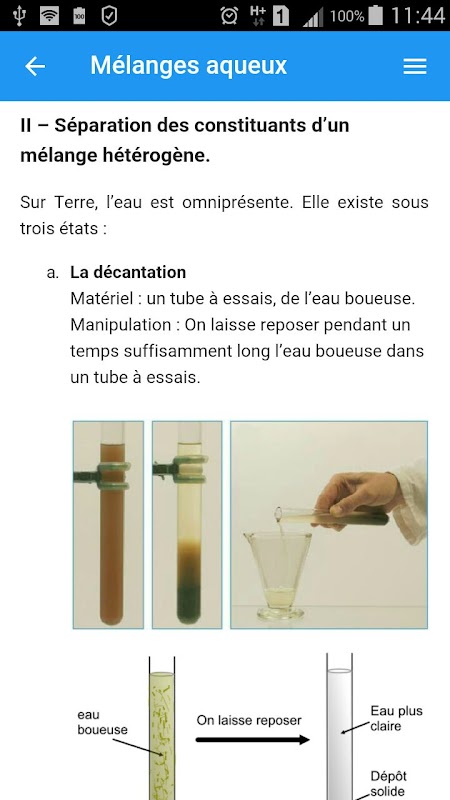 100%  11:44

Mélanges aqueux

II – Séparation des constituants d'un mélange hétérogène.

Sur Terre, l'eau est omniprésente. Elle existe sous trois états :

a. La décantation
Matériel : un tube à essais, de l'eau boueuse.
Manipulation : On laisse reposer pendant un temps suffisamment long l'eau boueuse dans un tube à essais.

eau boueuse

On laisse reposer

Eau plus claire

Dépôt solide