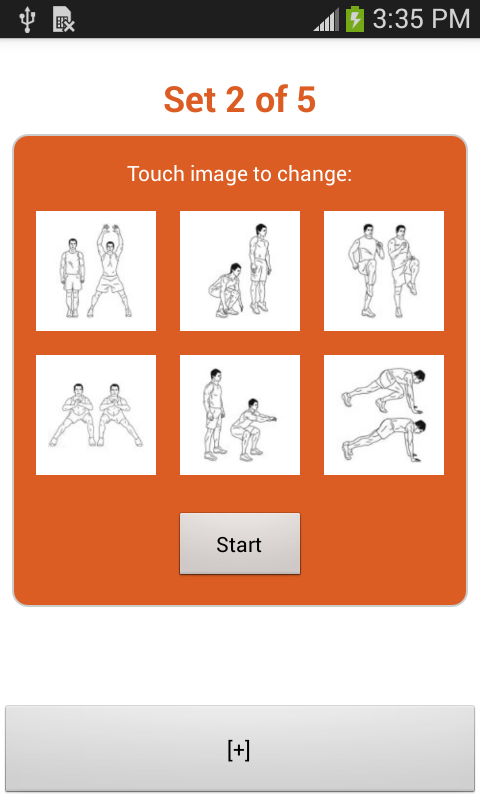 3:35 PM

Set 2 of 5

Touch image to change:

Start

[+]