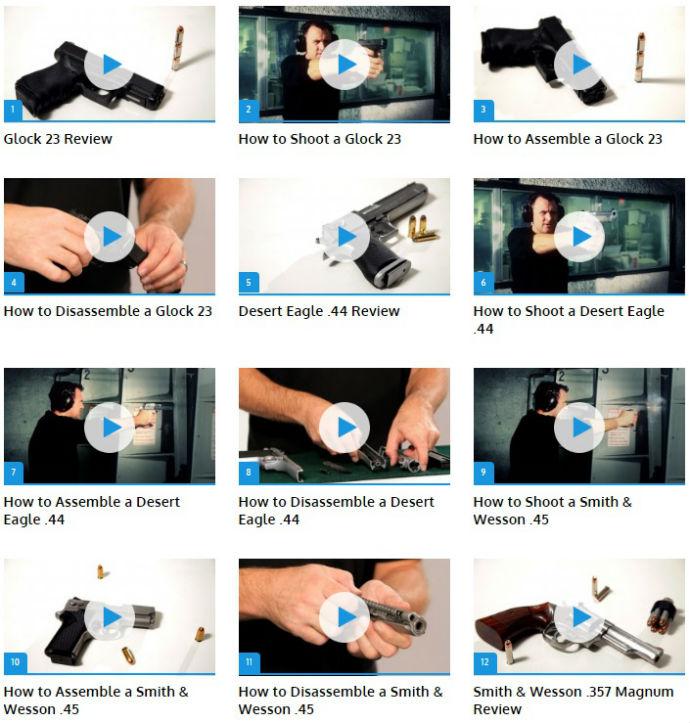 1

Glock 23 Review

2

How to Shoot a Glock 23

3

How to Assemble a Glock 23

4

How to Disassemble a Glock 23

5

Desert Eagle .44 Review

6

How to Shoot a Desert Eagle .44

7

How to Assemble a Desert Eagle .44

8

How to Disassemble a Desert Eagle .44

9

How to Shoot a Smith & Wesson .45

10

How to Assemble a Smith & Wesson .45

11

How to Disassemble a Smith & Wesson .45

12

Smith & Wesson .357 Magnum Review