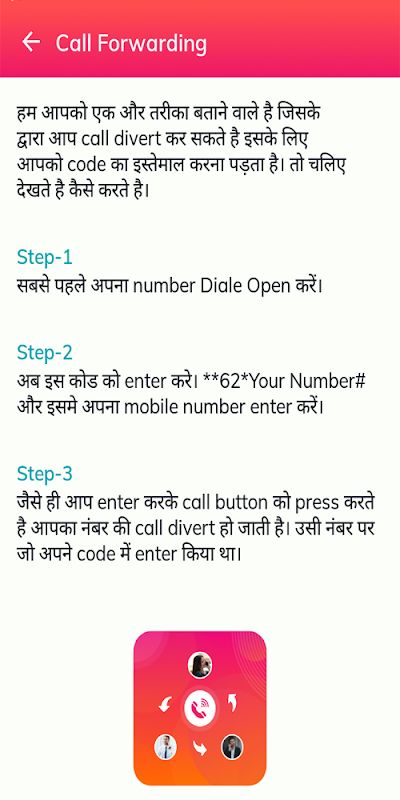 Call Forwarding

हम आपको एक और तरीका बताने वाले है जिसके द्वारा आप call divert कर सकते है इसके लिए आपको code का इस्तेमाल करना पड़ता है। तो चलिए देखते है कैसे करते है।

Step-1
सबसे पहले अपना number Diale Open करें।

Step-2
अब इस कोड को enter करे। **62*Your Number# और इसमे अपना mobile number enter करें।

Step-3
जैसे ही आप enter करके call button को press करते है आपका नंबर की call divert हो जाती है। उसी नंबर पर जो अपने code में enter किया था।