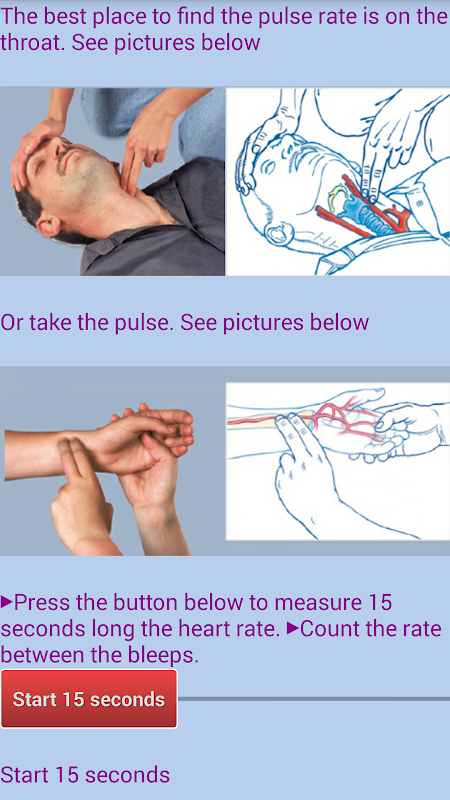 The best place to find the pulse rate is on the throat. See pictures below

Or take the pulse. See pictures below

►Press the button below to measure 15 seconds long the heart rate. ►Count the rate between the bleeps.

Start 15 seconds

Start 15 seconds