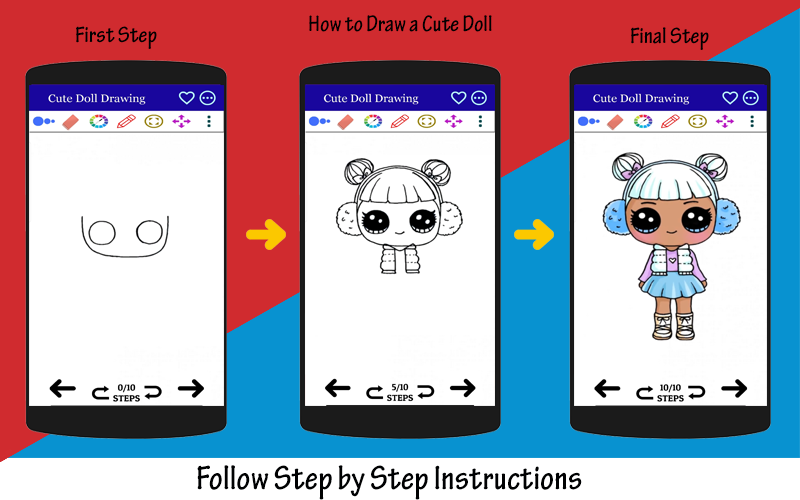 First Step

How to Draw a Cute Doll

Final Step

Cute Doll Drawing

0/10
STEPS

Cute Doll Drawing

5/10
STEPS

Cute Doll Drawing

10/10
STEPS

Follow Step by Step Instructions