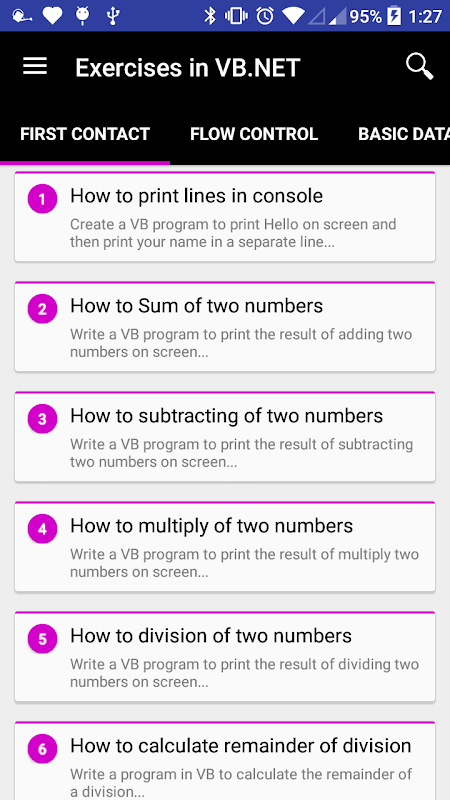 95% 1:27

Exercises in VB.NET

FIRST CONTACT FLOW CONTROL BASIC DATA

1 How to print lines in console
Create a VB program to print Hello on screen and then print your name in a separate line...

2 How to Sum of two numbers
Write a VB program to print the result of adding two numbers on screen...

3 How to subtracting of two numbers
Write a VB program to print the result of subtracting two numbers on screen...

4 How to multiply of two numbers
Write a VB program to print the result of multiply two numbers on screen...

5 How to division of two numbers
Write a VB program to print the result of dividing two numbers on screen...

6 How to calculate remainder of division
Write a program in VB to calculate the remainder of a division...