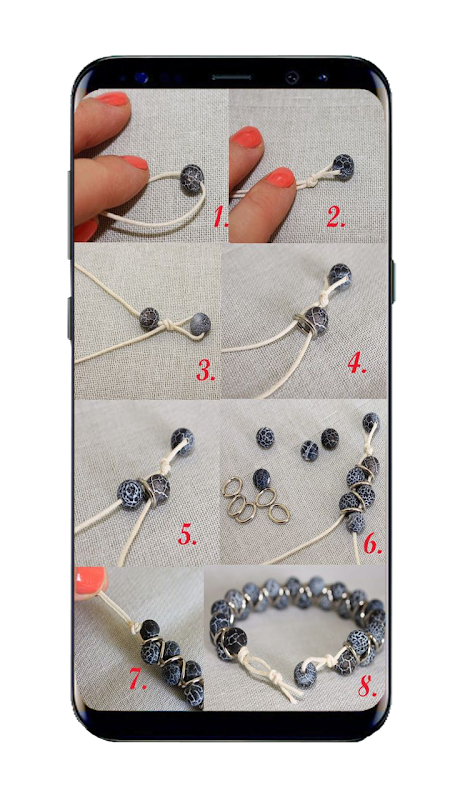 1.

2.

3.

4.

5.

6.

7.

8.