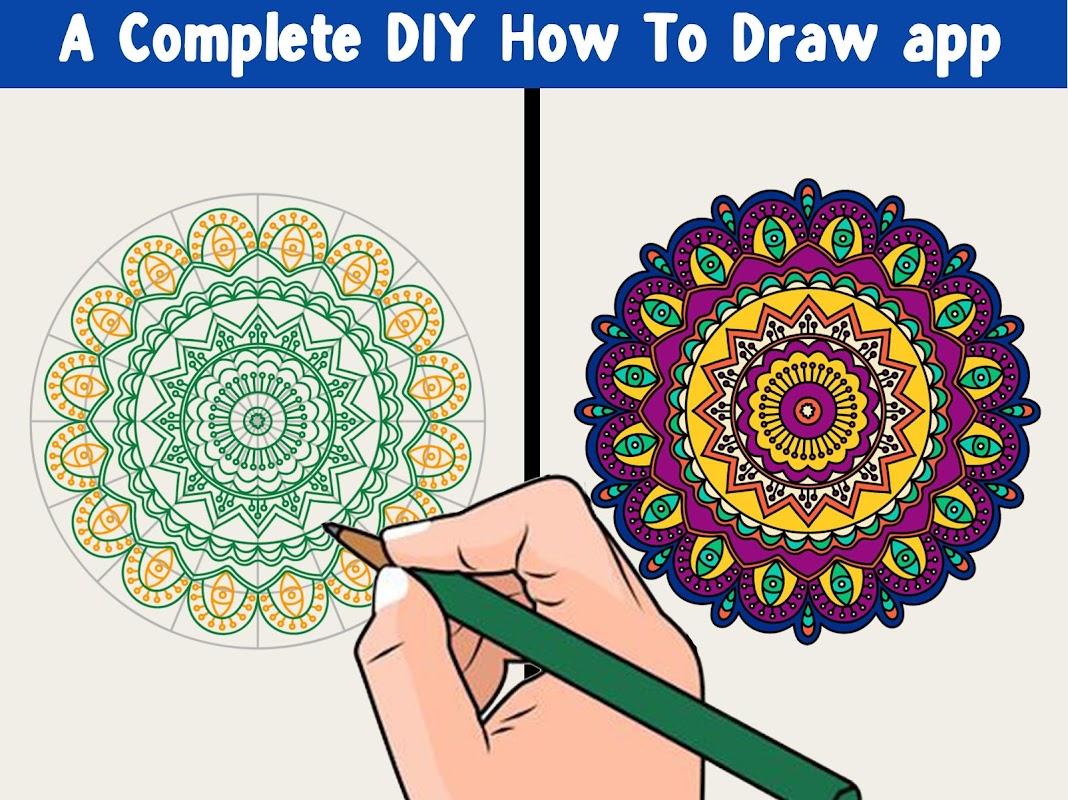 A Complete DIY How To Draw app