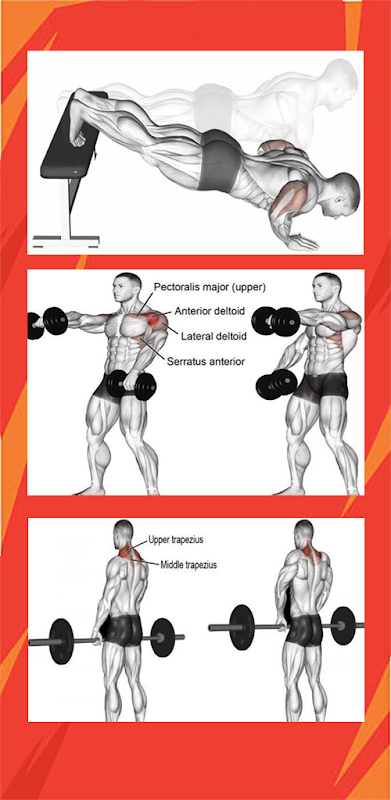 Pectoralis major (upper)
Anterior deltoid
Lateral deltoid
Serratus anterior

Upper trapezius
Middle trapezius