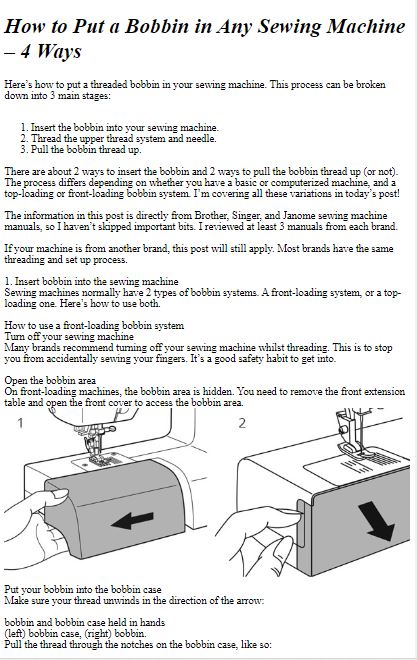 How to Put a Bobbin in Any Sewing Machine – 4 Ways

Here's how to put a threaded bobbin in your sewing machine. This process can be broken down into 3 main stages:

1. Insert the bobbin into your sewing machine.
2. Thread the upper thread system and needle.
3. Pull the bobbin thread up.

There are about 2 ways to insert the bobbin and 2 ways to pull the bobbin thread up (or not). The process differs depending on whether you have a basic or computerized machine, and a top-loading or front-loading bobbin system. I'm covering all these variations in today's post!

The information in this post is directly from Brother, Singer, and Janome sewing machine manuals, so I haven't skipped important bits. I reviewed at least 3 manuals from each brand.

If your machine is from another brand, this post will still apply. Most brands have the same threading and set up process.

1. Insert bobbin into the sewing machine
Sewing machines normally have 2 types of bobbin systems. A front-loading system, or a top-loading one. Here's how to use both.

How to use a front-loading bobbin system
Turn off your sewing machine
Many brands recommend turning off your sewing machine whilst threading. This is to stop you from accidentally sewing your fingers. It's a good safety habit to get into.

Open the bobbin area
On front-loading machines, the bobbin area is hidden. You need to remove the front extension table and open the front cover to access the bobbin area.

1

2

Put your bobbin into the bobbin case
Make sure your thread unwinds in the direction of the arrow:

bobbin and bobbin case held in hands
(left) bobbin case, (right) bobbin.
Pull the thread through the notches on the bobbin case, like so: