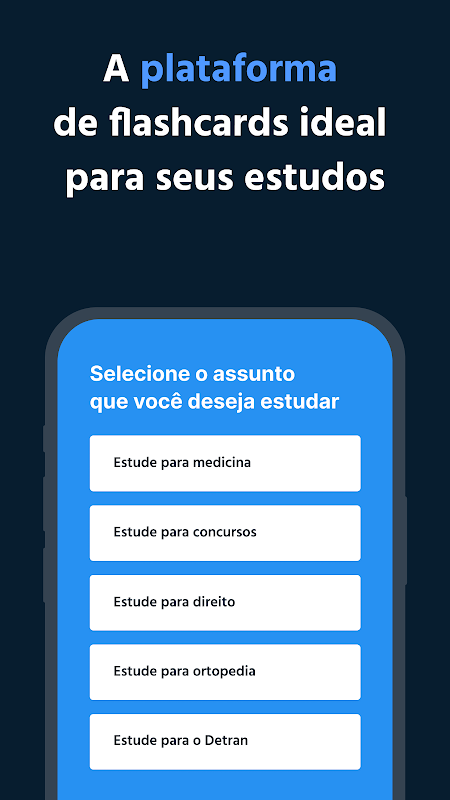 A plataforma de flashcards ideal para seus estudos

Selecione o assunto que você deseja estudar

Estude para medicina

Estude para concursos

Estude para direito

Estude para ortopedia

Estude para o Detran