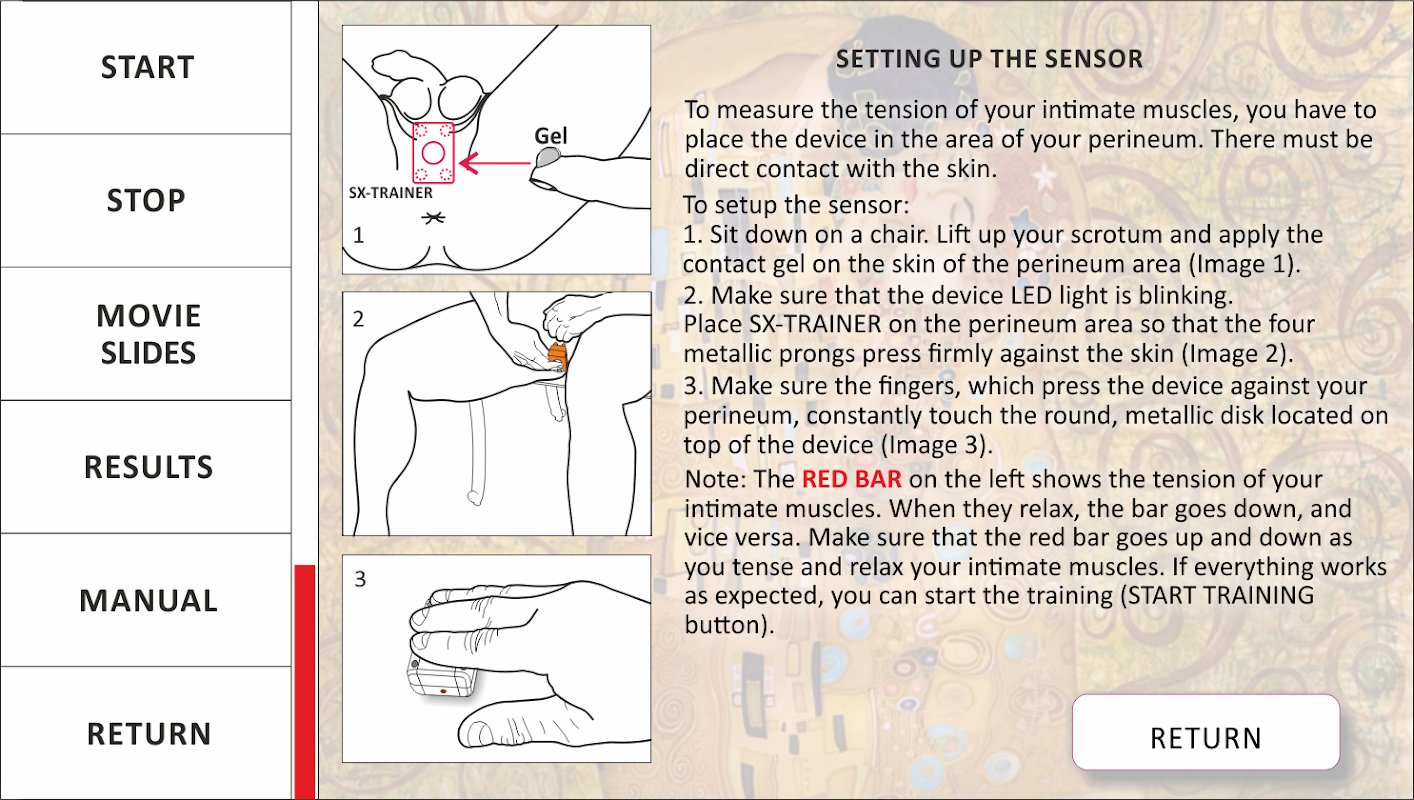 START

STOP

MOVIE SLIDES

RESULTS

MANUAL

RETURN

Gel

SX-TRAINER

1

2

3

SETTING UP THE SENSOR

To measure the tension of your intimate muscles, you have to place the device in the area of your perineum. There must be direct contact with the skin.

To setup the sensor:
1. Sit down on a chair. Lift up your scrotum and apply the contact gel on the skin of the perineum area (Image 1).
2. Make sure that the device LED light is blinking.
Place SX-TRAINER on the perineum area so that the four metallic prongs press firmly against the skin (Image 2).
3. Make sure the fingers, which press the device against your perineum, constantly touch the round, metallic disk located on top of the device (Image 3).

Note: The RED BAR on the left shows the tension of your intimate muscles. When they relax, the bar goes down, and vice versa. Make sure that the red bar goes up and down as you tense and relax your intimate muscles. If everything works as expected, you can start the training (START TRAINING button).

RETURN