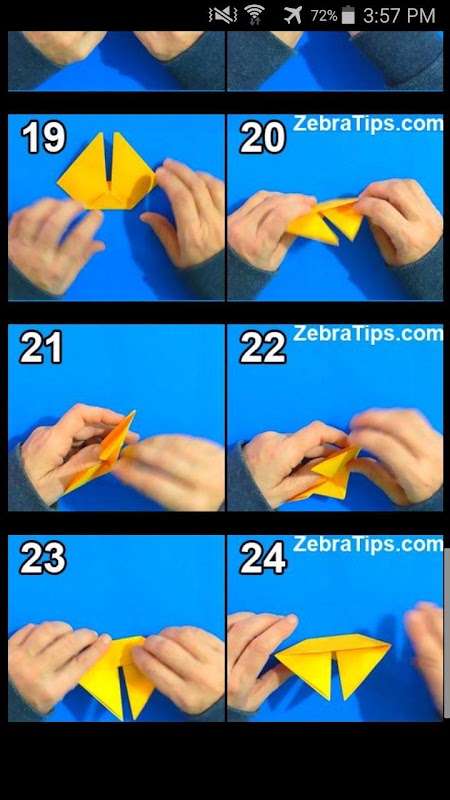 72% 3:57 PM

19

20 ZebraTips.com

21

22 ZebraTips.com

23

24 ZebraTips.com