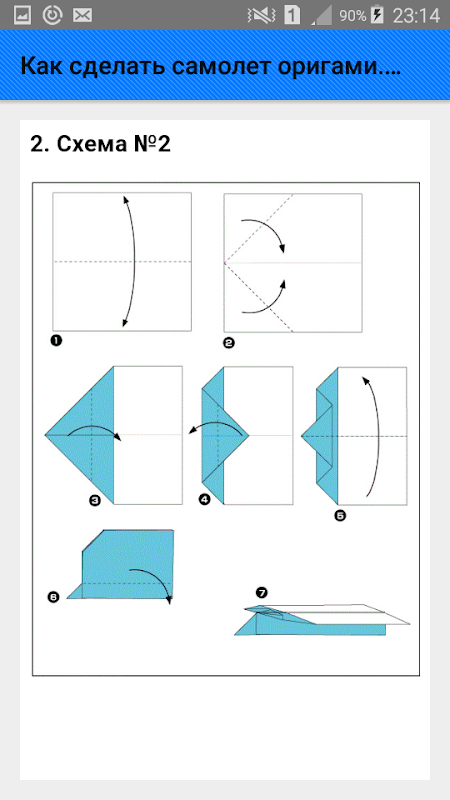 1 90% 23:14

Как сделать самолет оригами....

2. Схема №2

1

2

3

4

5

6

7