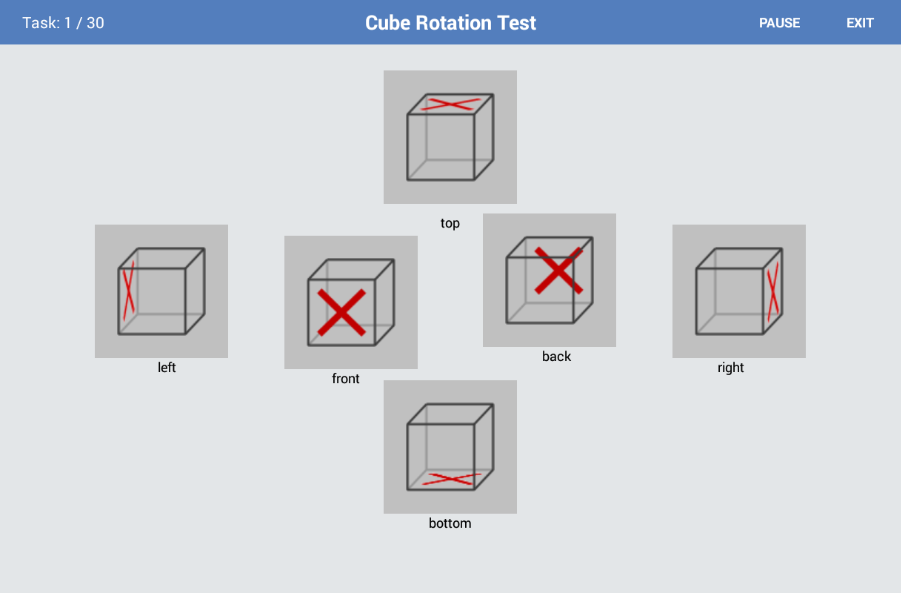 Task: 1 / 30

Cube Rotation Test

PAUSE

EXIT

top

left

front

back

right

bottom